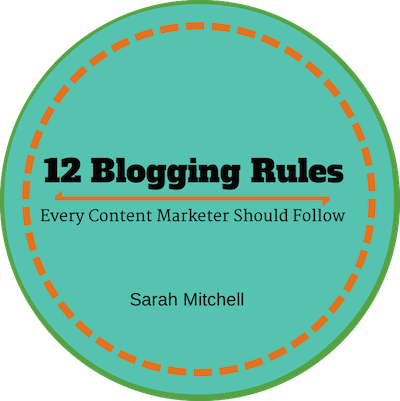 12 Blogging Rules

Every Content Marketer Should Follow

Sarah Mitchell